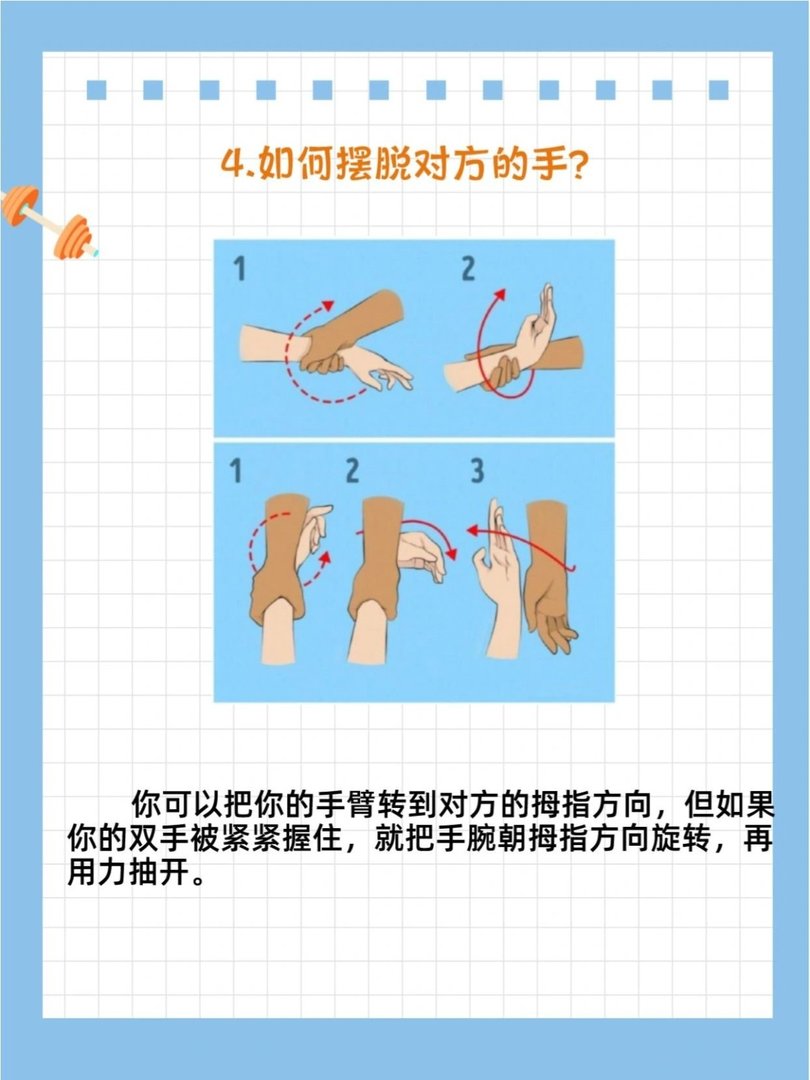 4.如何摆脱对方的手?

1

2

1

2

3

你可以把你的手臂转到对方的拇指方向，但如果你的双手被紧紧握住，就把手腕朝拇指方向旋转，再用力抽开。