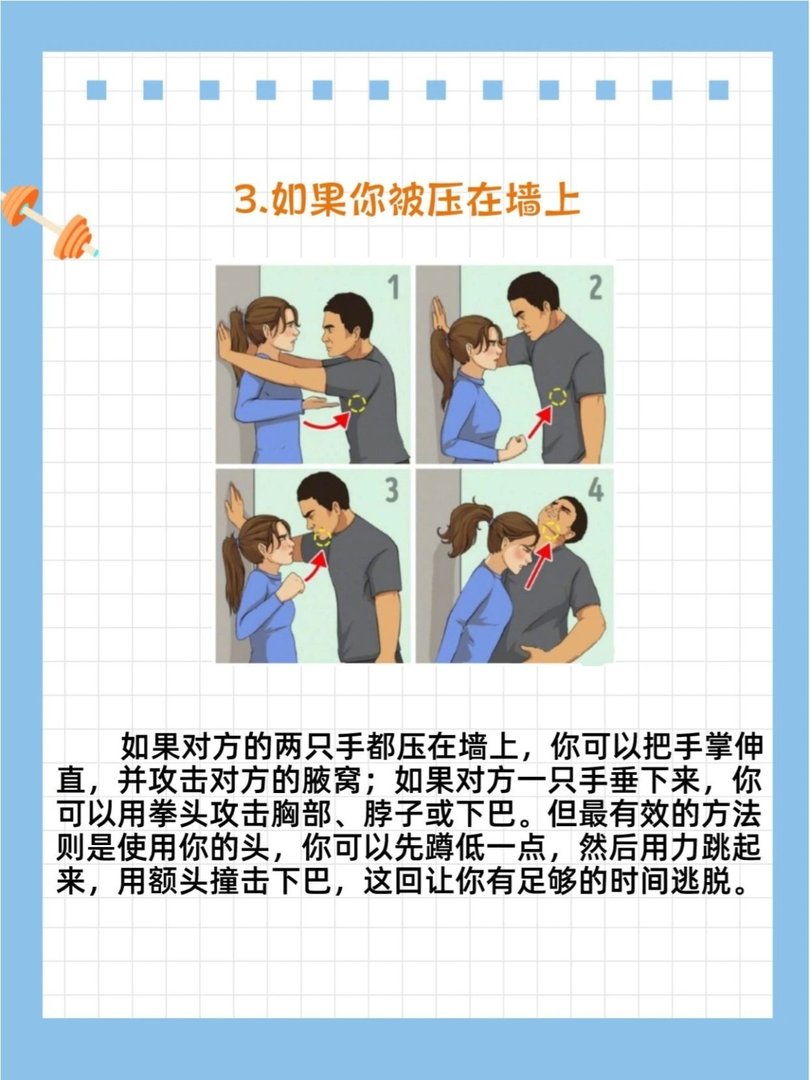 3.如果你被压在墙上

1

2

3

4

如果对方的两只手都压在墙上，你可以把手掌伸直，并攻击对方的腋窝；如果对方一只手垂下来，你可以用拳头攻击胸部、脖子或下巴。但最有效的方法则是使用你的头，你可以先蹲低一点，然后用力跳起来，用额头撞击下巴，这回让你有足够的时间逃脱。