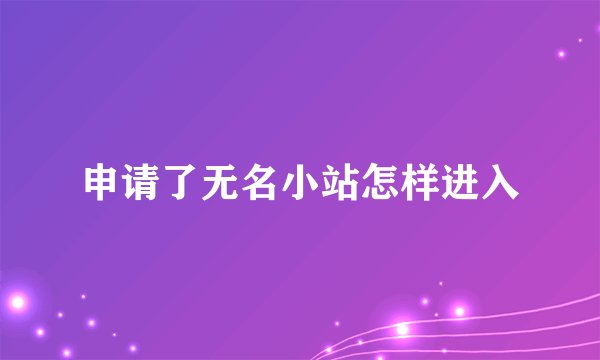 申请了无名小站怎样进入