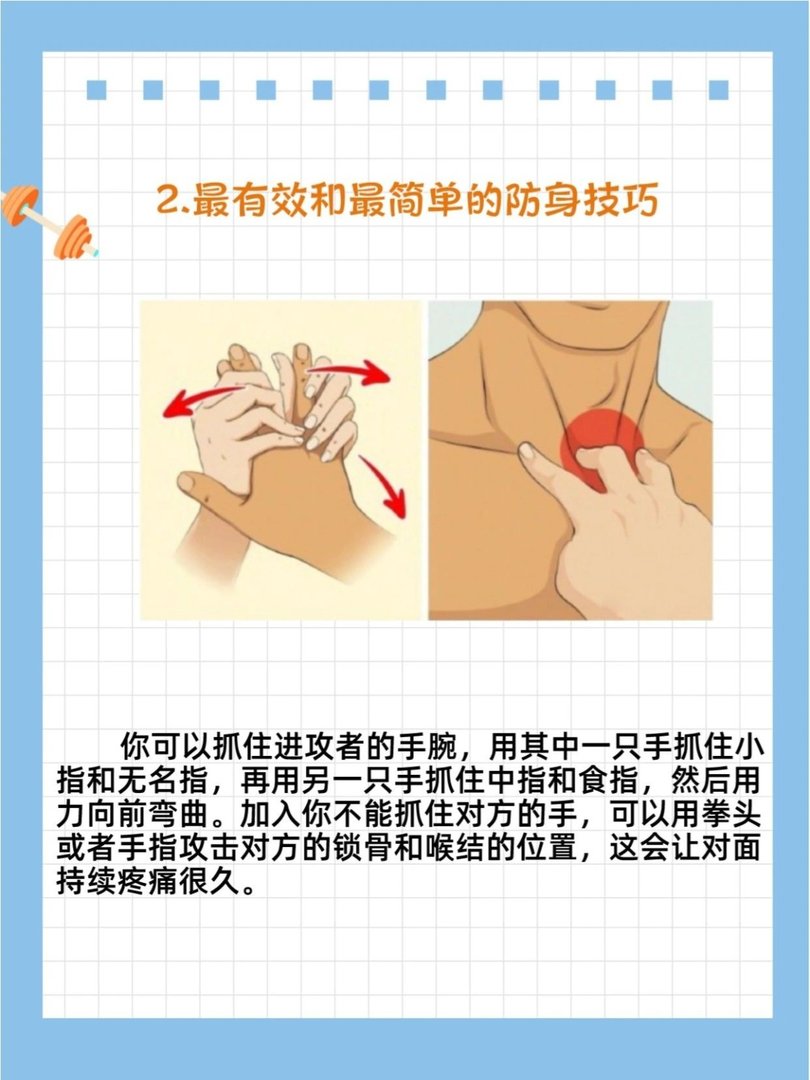 2.最有效和最简单的防身技巧

你可以抓住进攻者的手腕，用其中一只手抓住小指和无名指，再用另一只手抓住中指和食指，然后用力向前弯曲。加入你不能抓住对方的手，可以用拳头或者手指攻击对方的锁骨和喉结的位置，这会让对面持续疼痛很久。