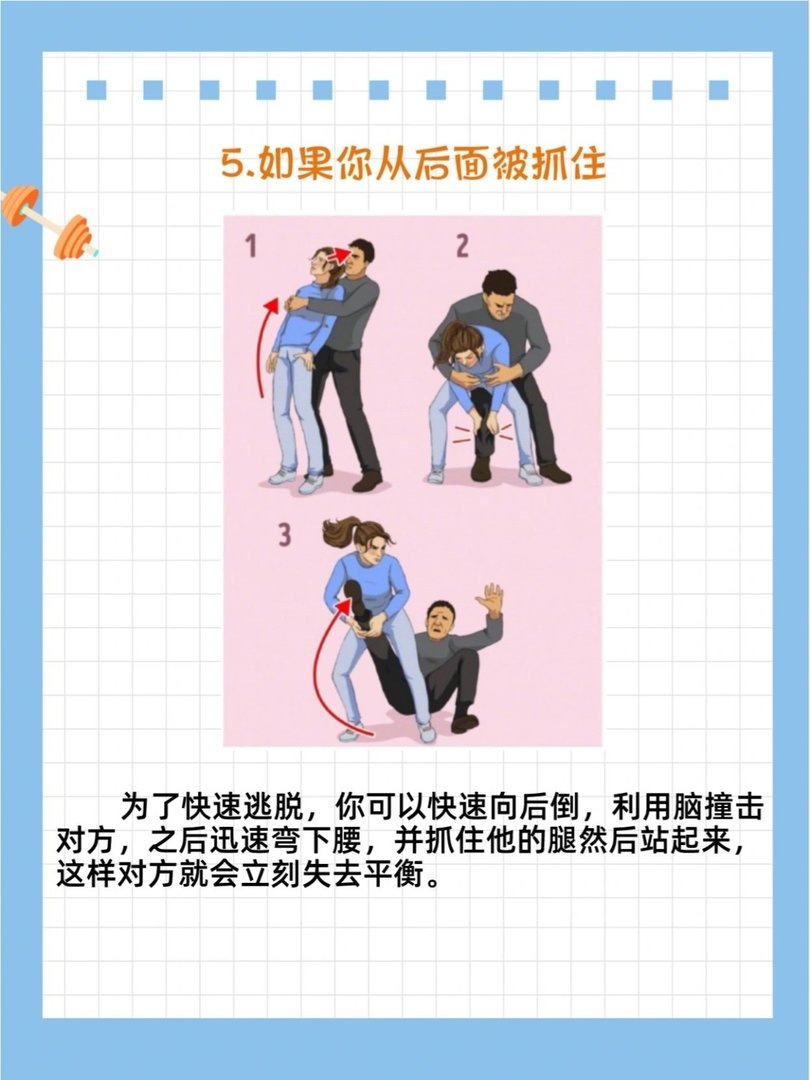 5.如果你从后面被抓住

1

2

3

为了快速逃脱，你可以快速向后倒，利用脑撞击对方，之后迅速弯下腰，并抓住他的腿然后站起来，这样对方就会立刻失去平衡。